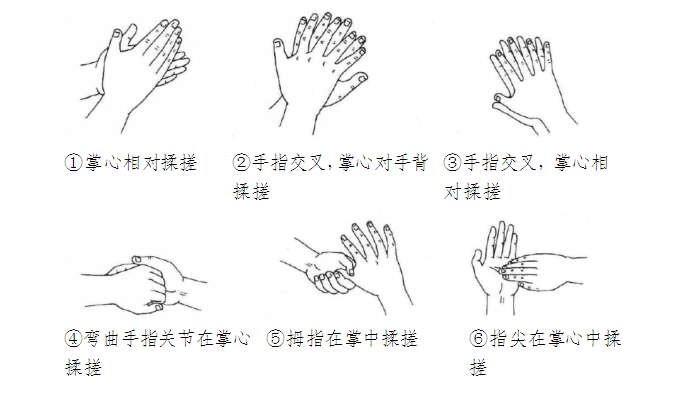 ①掌心相对揉搓

②手指交叉，掌心对手背揉搓

③手指交叉，掌心相对揉搓

④弯曲手指关节在掌心揉搓

⑤拇指在掌中揉搓

⑥指尖在掌心中揉搓